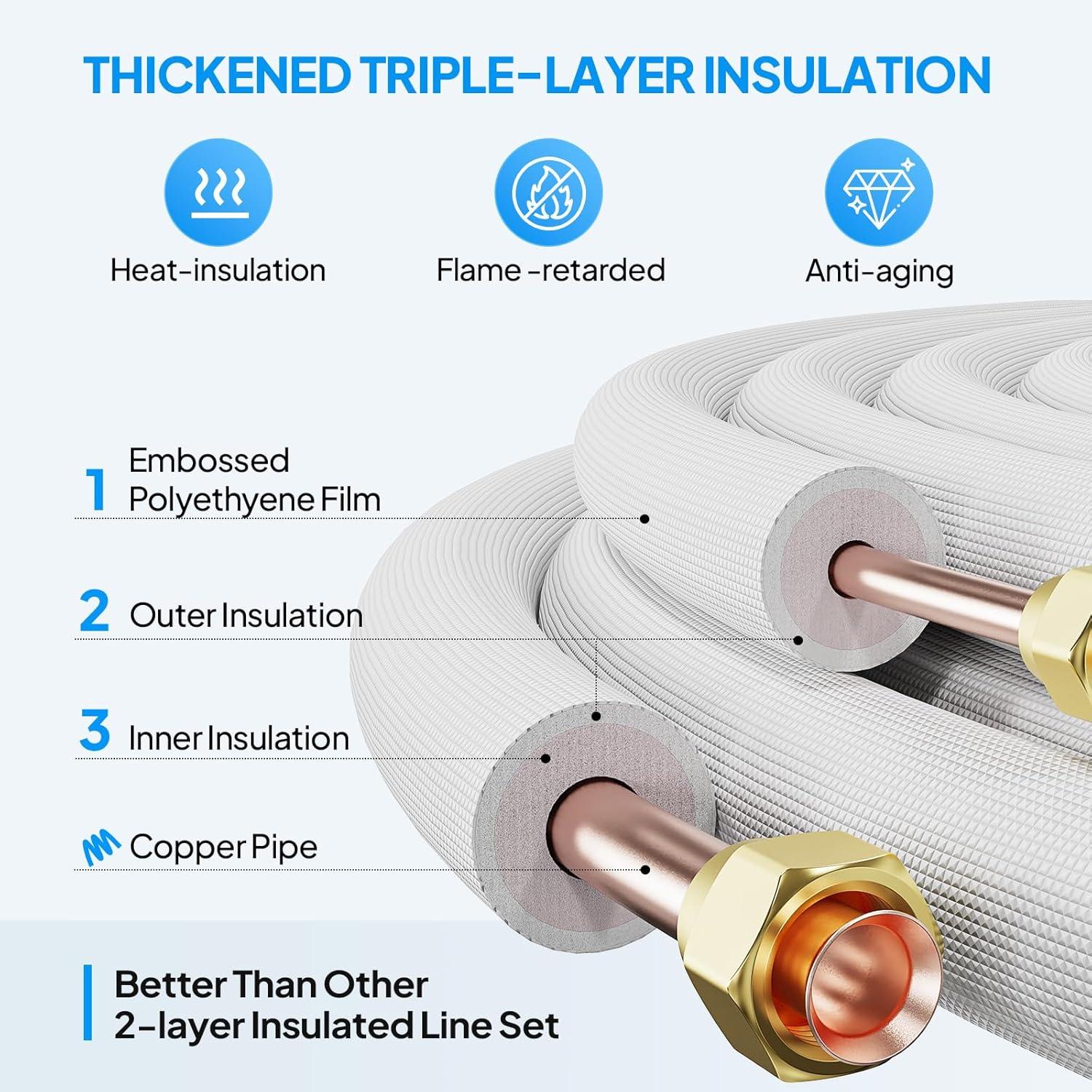 THICKENED TRIPLE-LAYER INSULATION

Heat-insulation

Flame -retarded

Anti-aging

1 Embossed Polyethyene Film

2 Outer Insulation

3 Inner Insulation

Copper Pipe

Better Than Other 2-layer Insulated Line Set