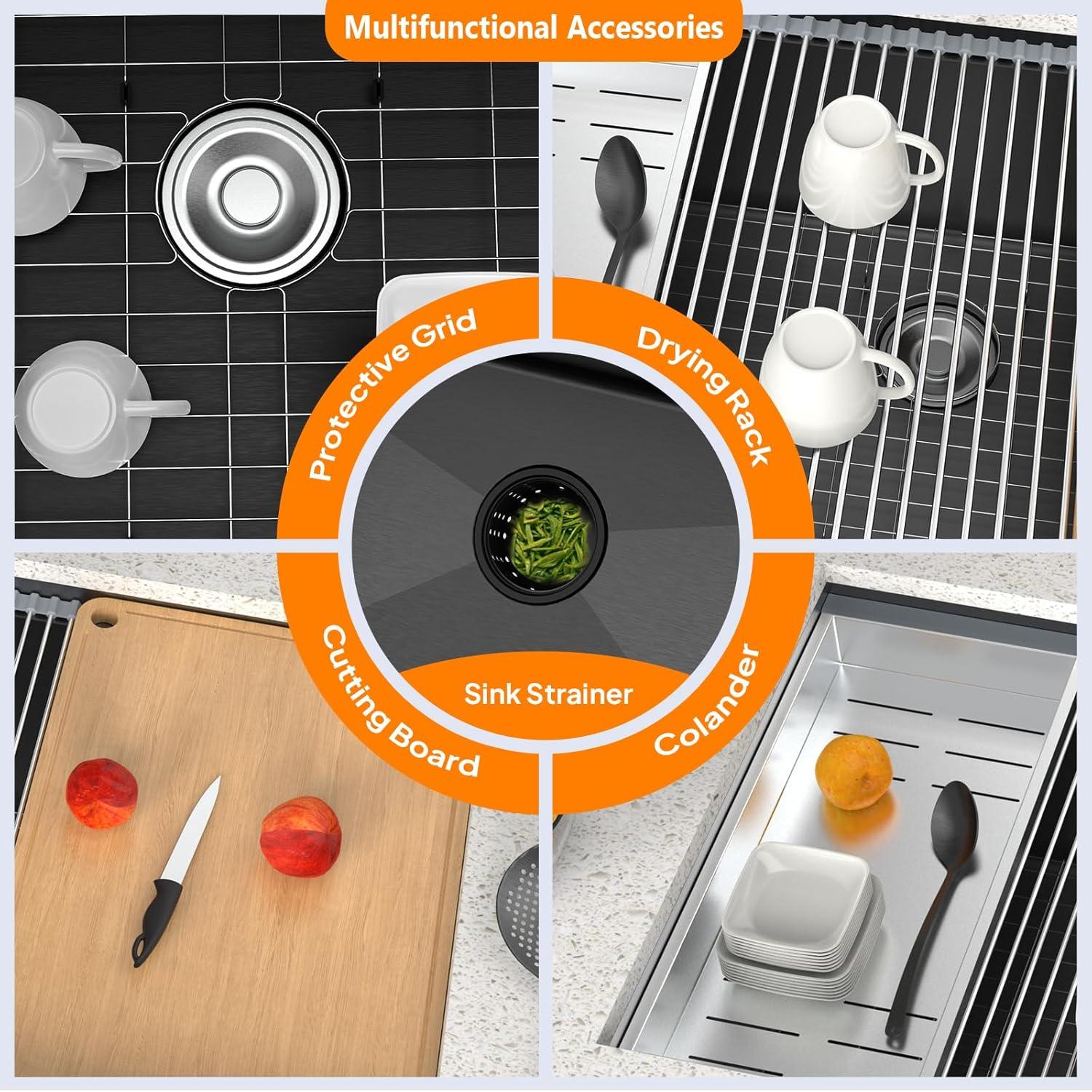 Multifunctional Accessories

Protective Grid

Drying Rack

Cutting Board

Sink Strainer

Colander