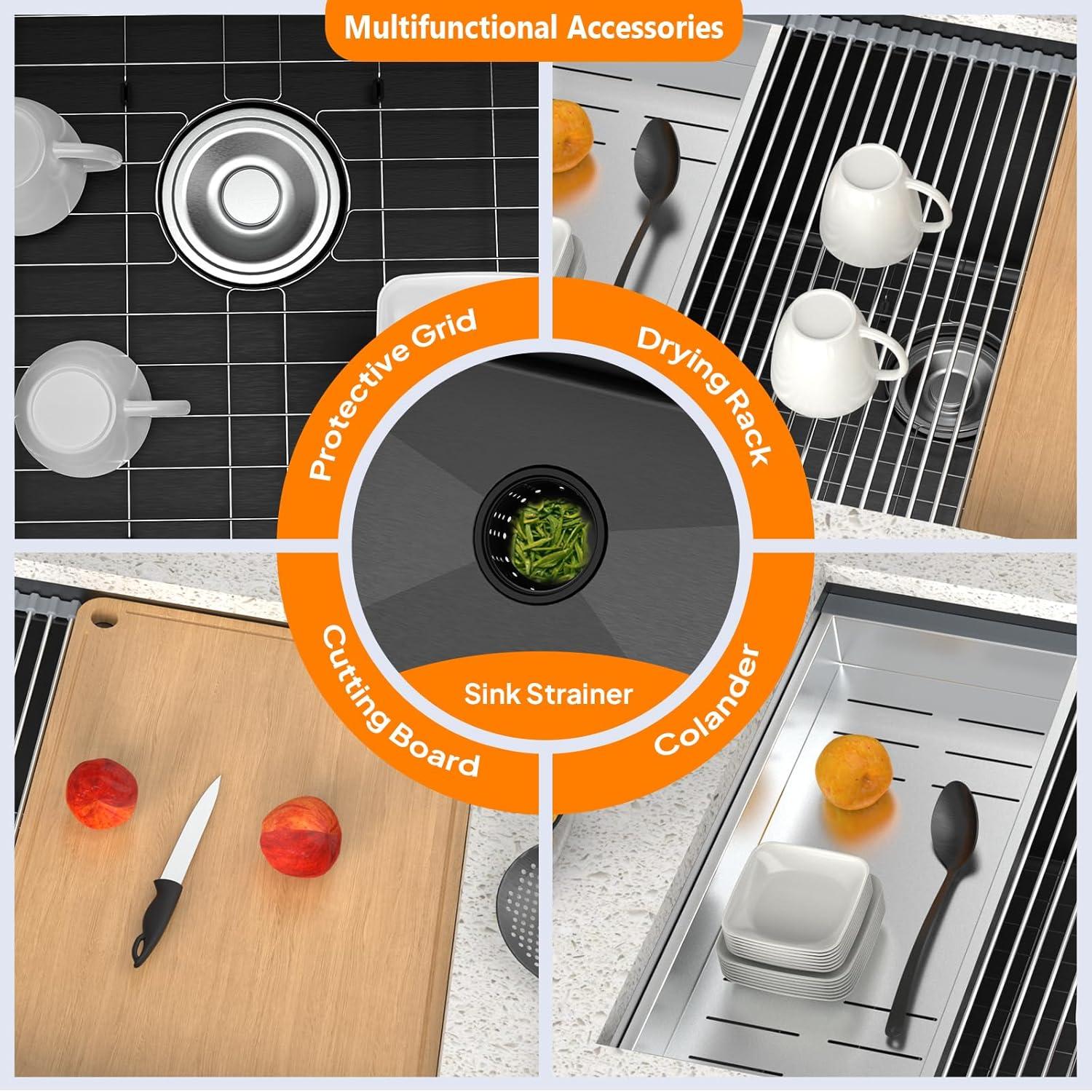 Multifunctional Accessories

Protective Grid

Drying Rack

Cutting Board

Sink Strainer

Colander