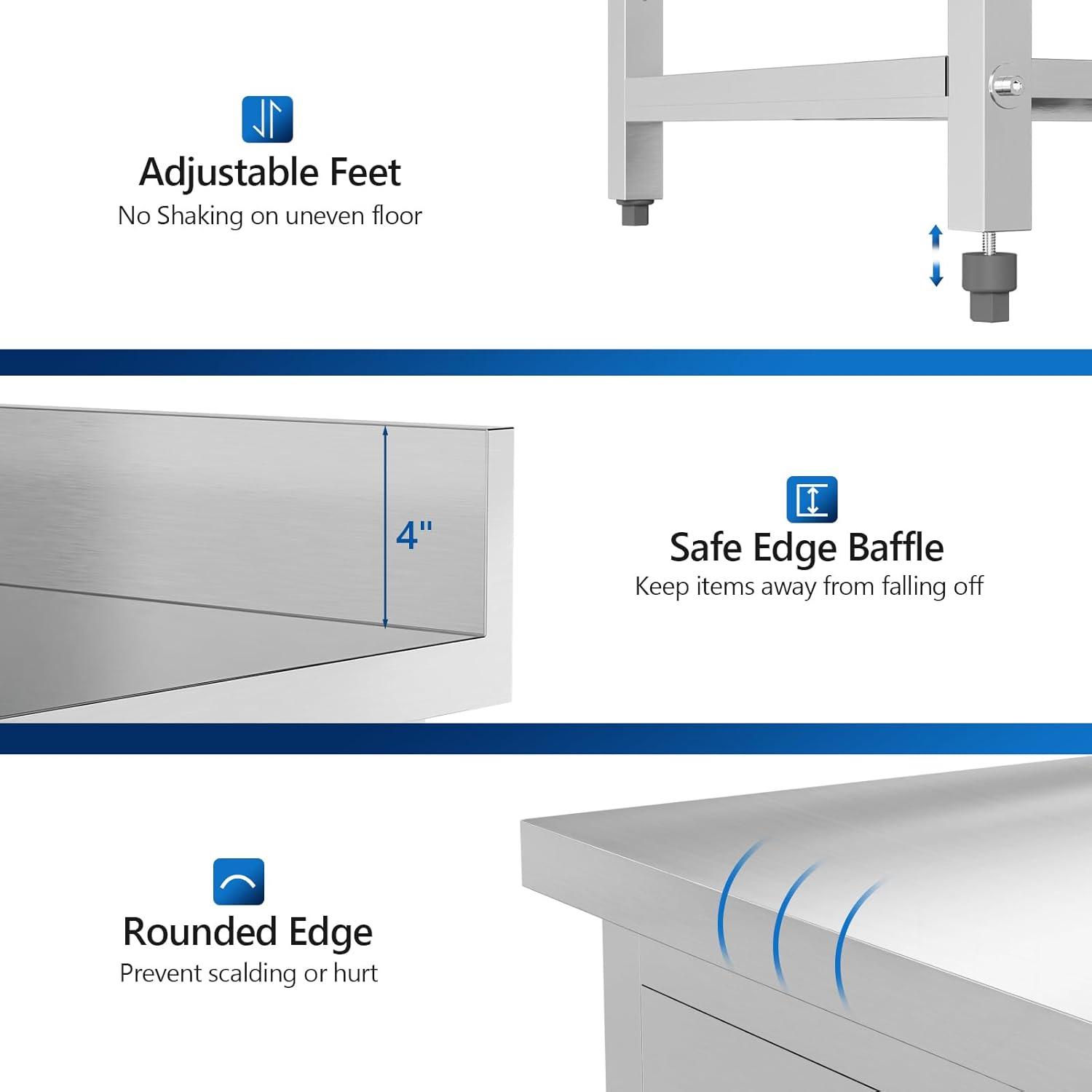 Adjustable Feet
No Shaking on uneven floor

4"

Safe Edge Baffle
Keep items away from falling off

Rounded Edge
Prevent scalding or hurt