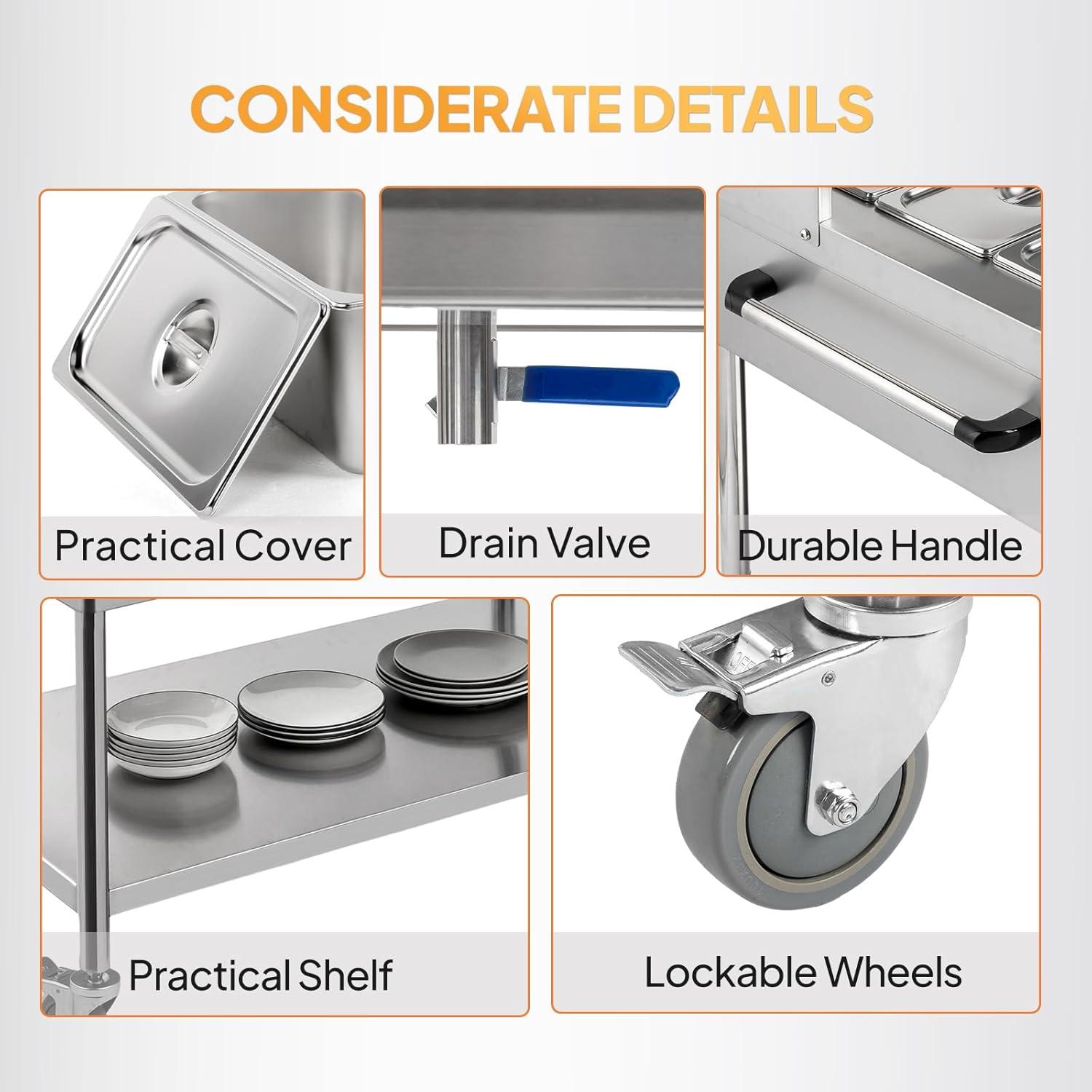 CONSIDERATE DETAILS

Practical Cover

Drain Valve

Durable Handle

Practical Shelf

OFF

Lockable Wheels