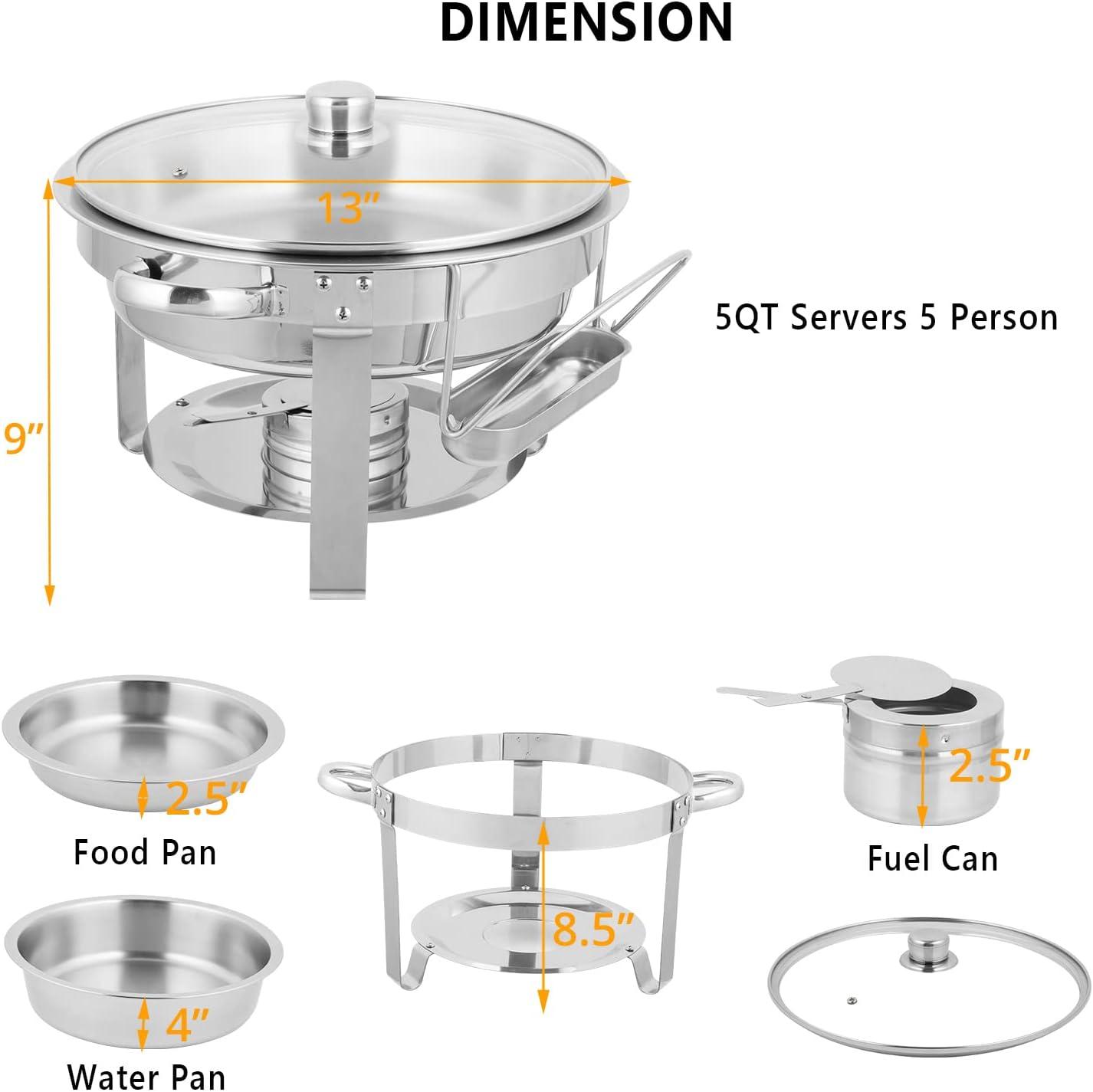 DIMENSION

13”

9”

5QT Servers 5 Person

2.5”

Food Pan

4”

Water Pan

8.5”

2.5”

Fuel Can